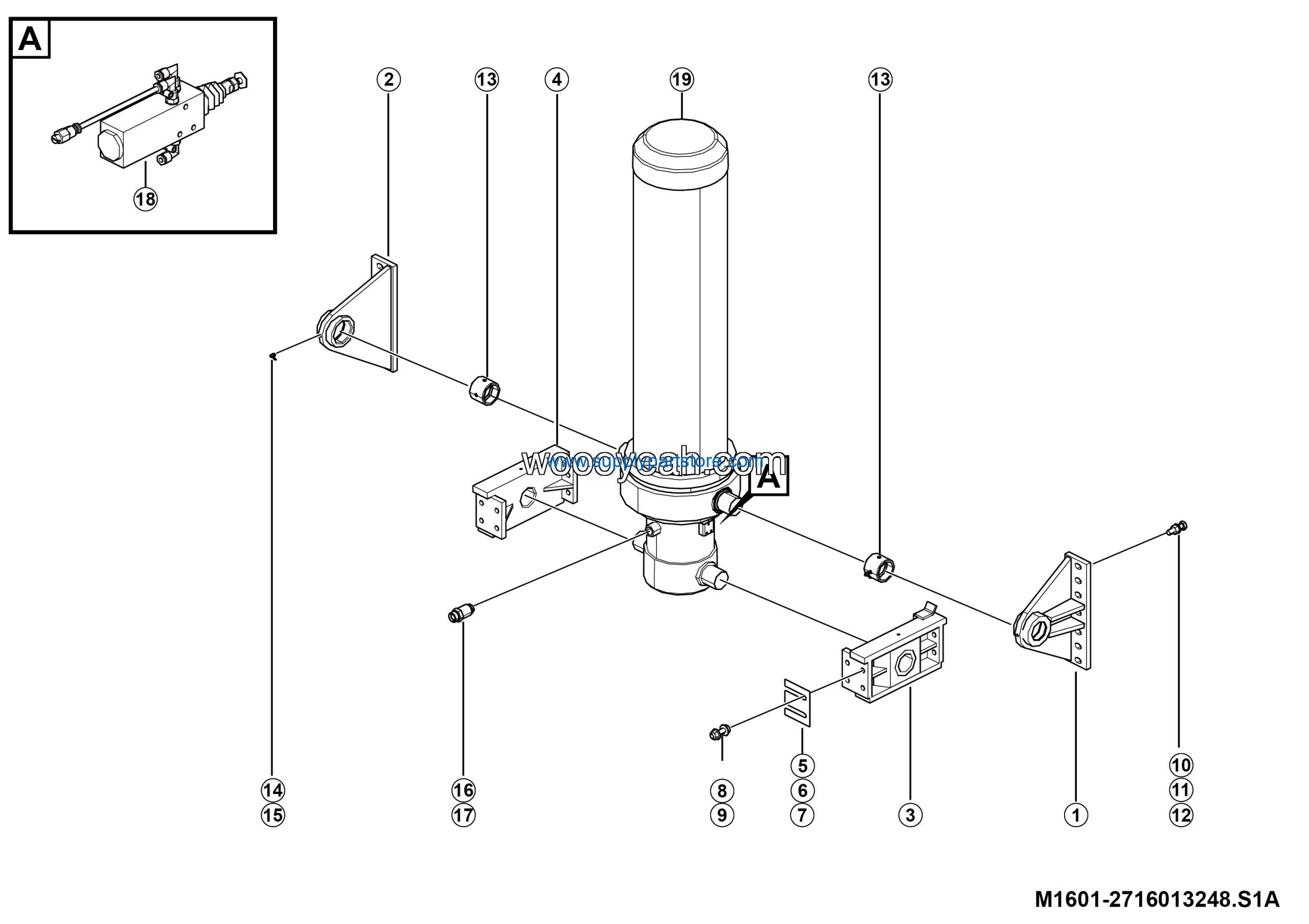 A
18
2
13
4
19
13
woooyeah.com
www.supplypartstore.com
A
14
15
16
17
8
9
5
6
7
3
1
10
11
12
M1601-2716013248.S1A