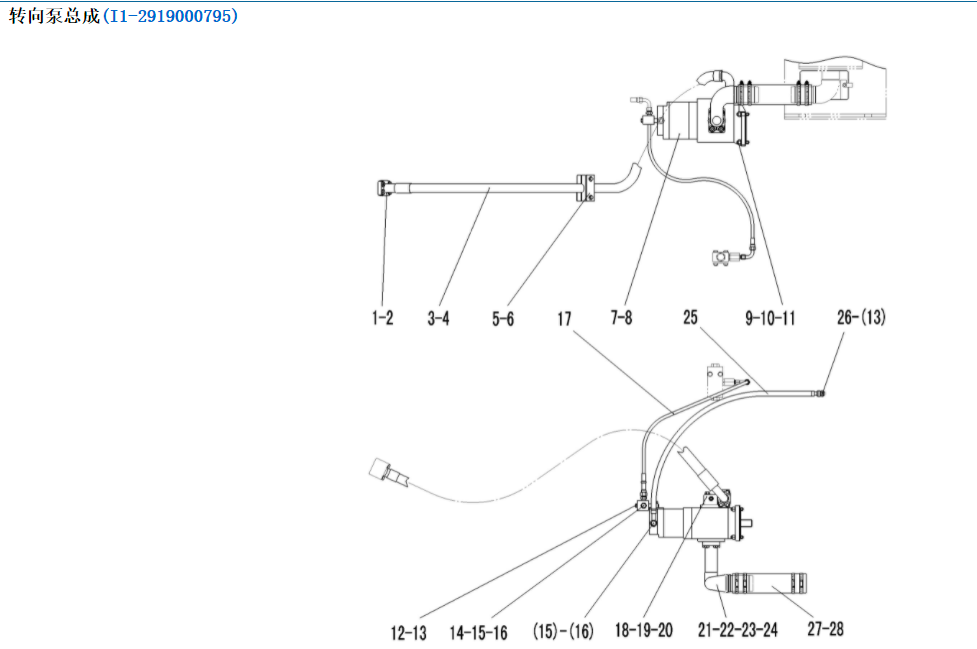 转向泵总成(I1-2919000795)

1-2
3-4
5-6
17
7-8
25
9-10-11
26-(13)

12-13
14-15-16
(15)-(16)
18-19-20
21-22-23-24
27-28