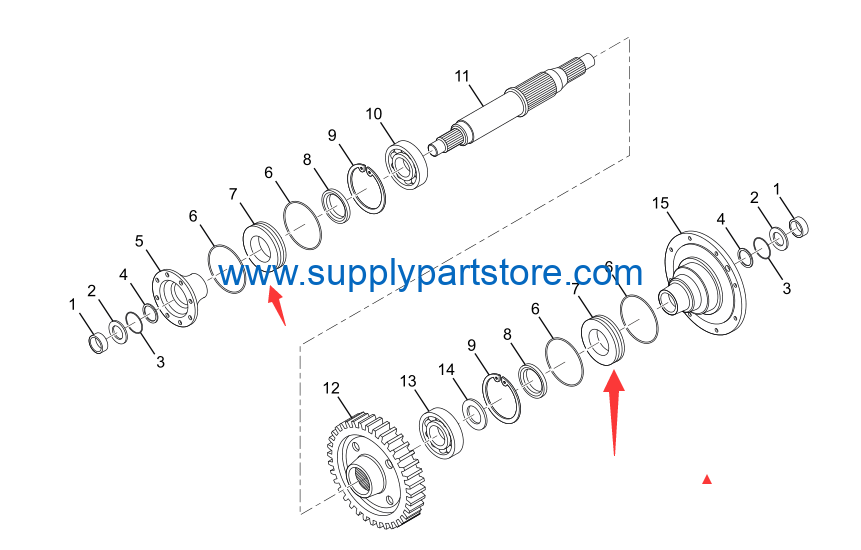 11
10
9
8
6
7
6
5
4
2
1
3
www.supplypartstore.com
15
4
2
1
3
6
7
6
8
9
14
13
12