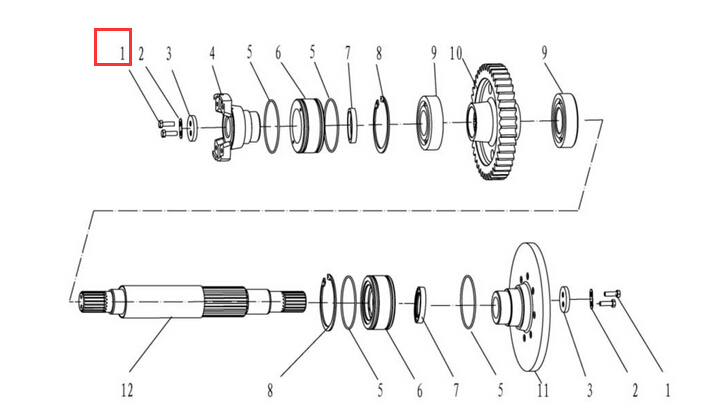 1 2 3 4 5 6 5 7 8 9 10 9

12 8 5 6 7 5 11 3 2 1