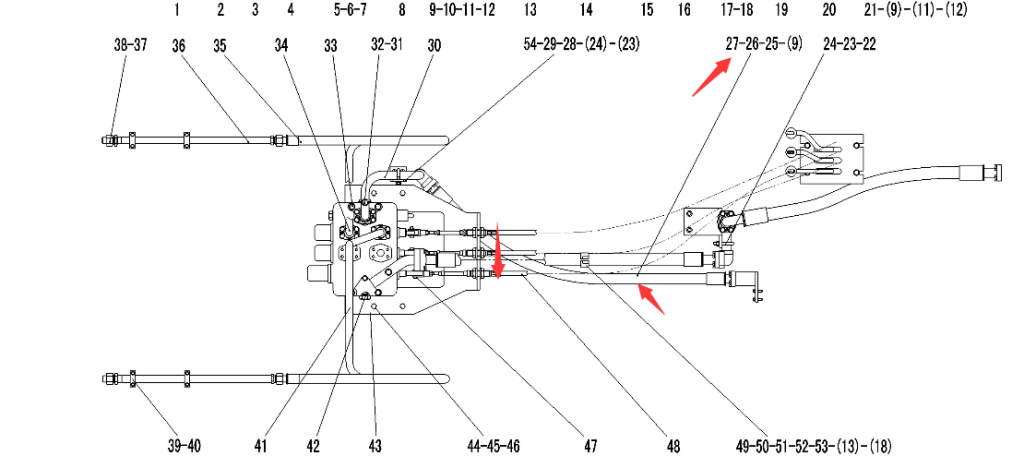 1 2 3 4 5-6-7 8 9-10-11-12 13 14 15 16 17-18 19 20 21-(9)-(11)-(12)

38-37 36 35 34 33 32-31 30 54-29-28-(24)-(23) 27-26-25-(9) 24-23-22

39-40 41 42 43 44-45-46 47 48 49-50-51-52-53-(13)-(18)