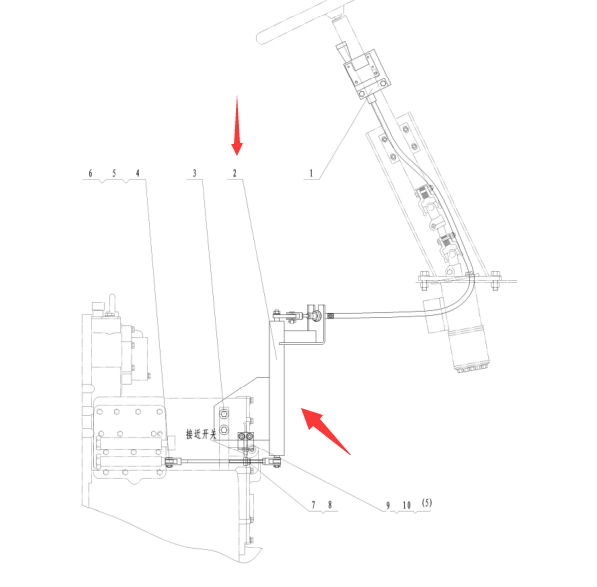 6 5 4
3
2
1
接近开关
7 8
9 10 (5)