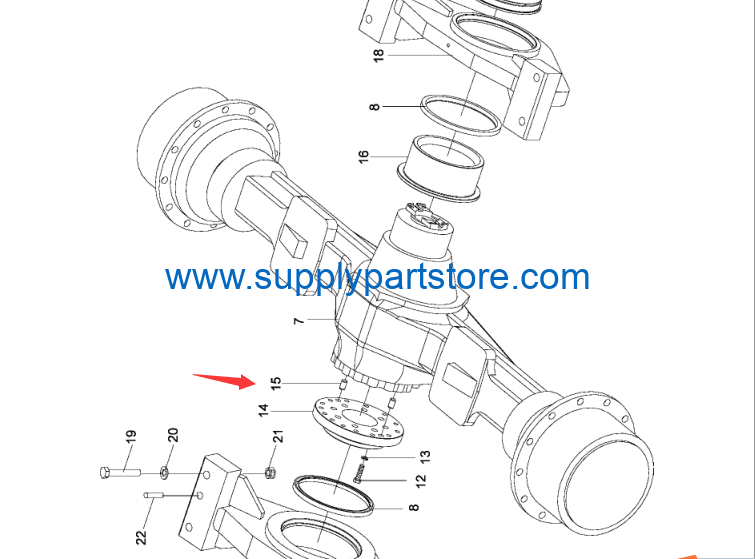 18
8
16
www.supplypartstore.com
7
15
14
19
20
21
13
12
8
22