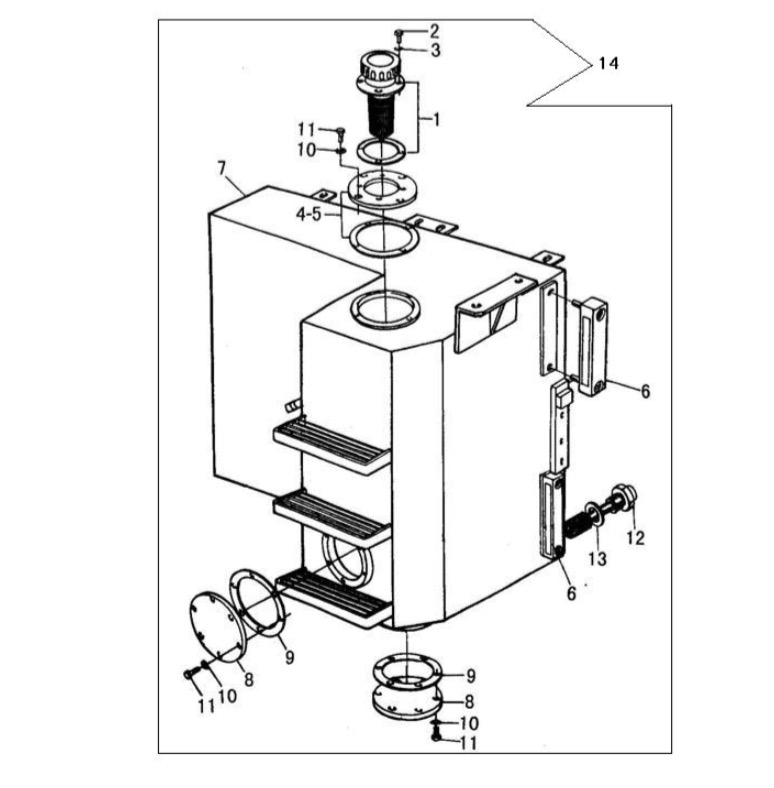 2
3
14
1
11
10
7
4-5
6
12
13
6
9
8
11
10
9
8
10
11