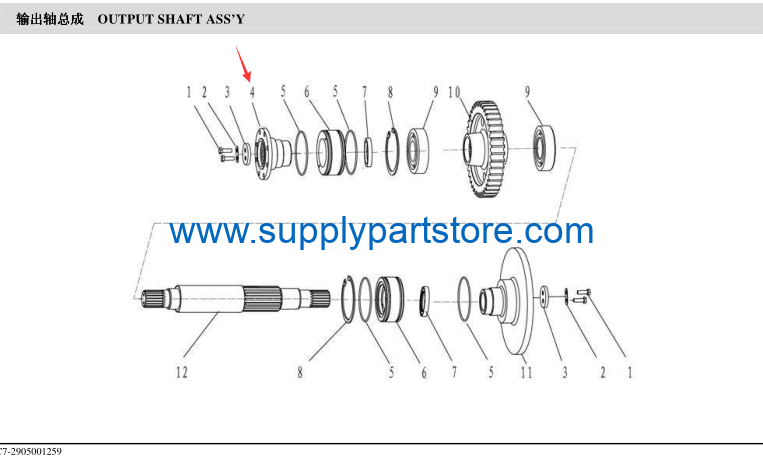 输出轴总成 OUTPUT SHAFT ASS'Y

1 2 3 4 5 6 5 7 8 9 10 9

www.supplypartstore.com

12 8 5 6 7 5 11 3 2 1

C7-2905001259