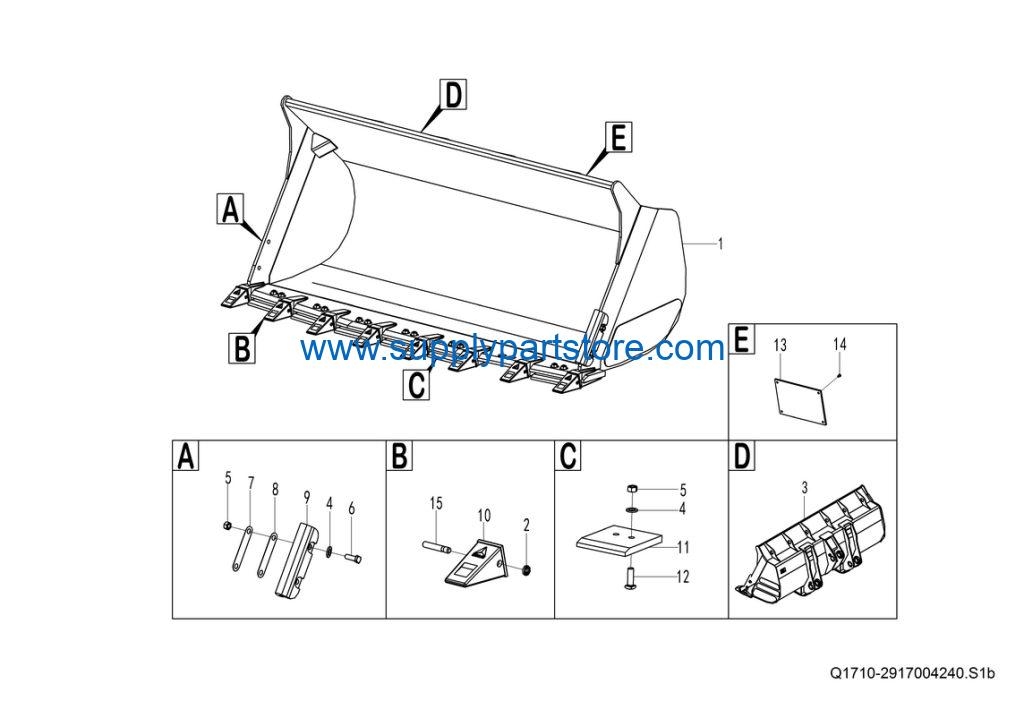 D
E
A
1
B
www.supplypartstore.com
C
E
13
14
A
5
7
8
9
4
6
B
15
10
2
C
5
4
11
12
D
3

Q1710-2917004240.S1b